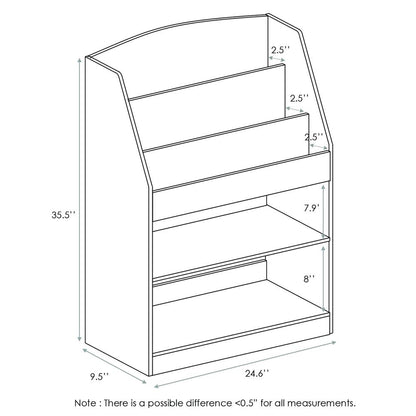 2.5''

2.5''

2.5''

35.5''

7.9'

8''

9.5''

24.6''

Note : There is a possible difference <0.5'' for all measurements.