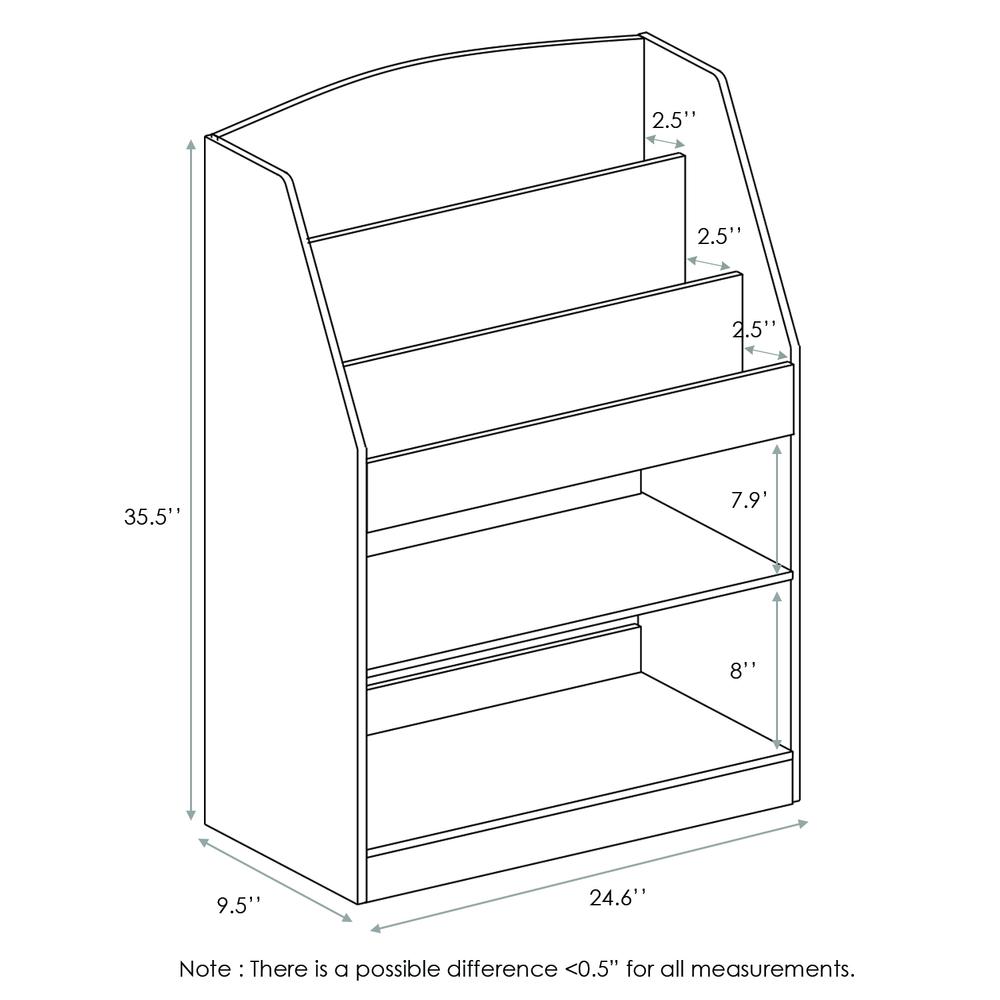 2.5''
2.5''
2.5''
35.5''
7.9'
8''
9.5''
24.6''
Note : There is a possible difference <0.5" for all measurements.