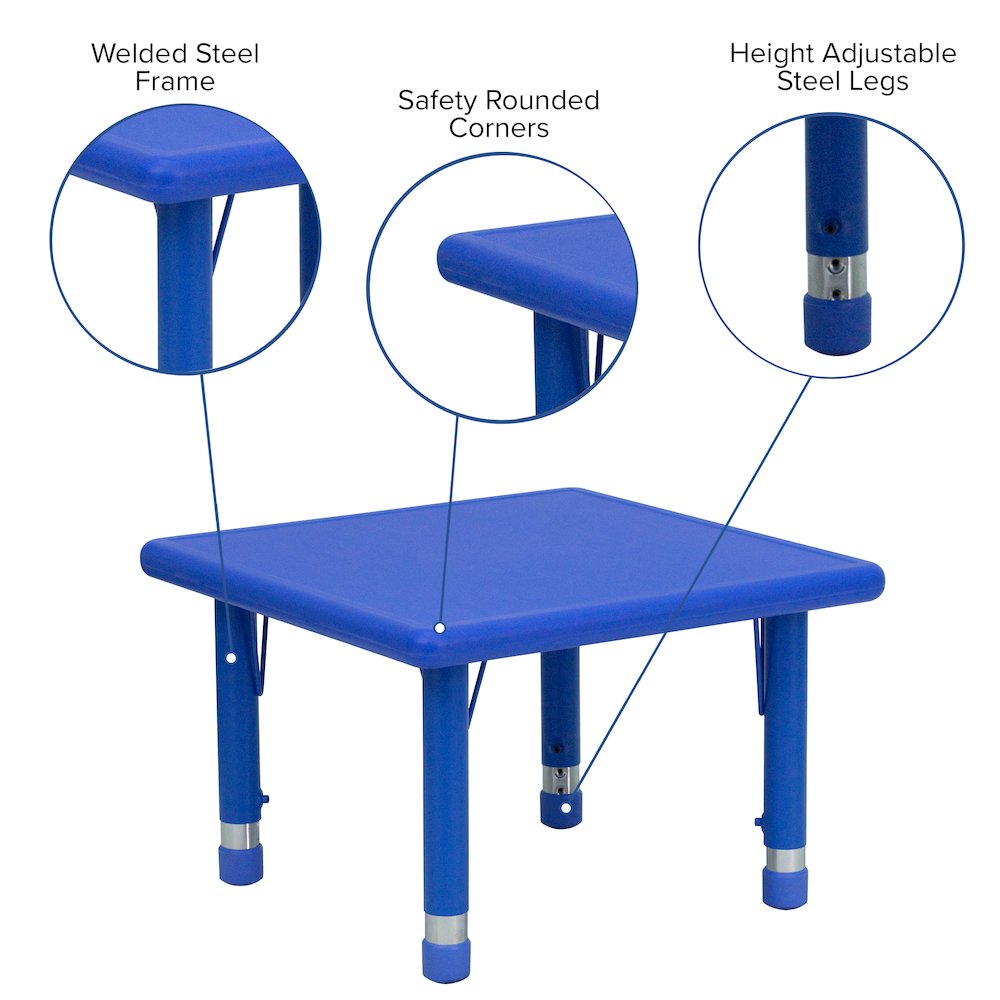 Welded Steel Frame

Safety Rounded Corners

Height Adjustable Steel Legs