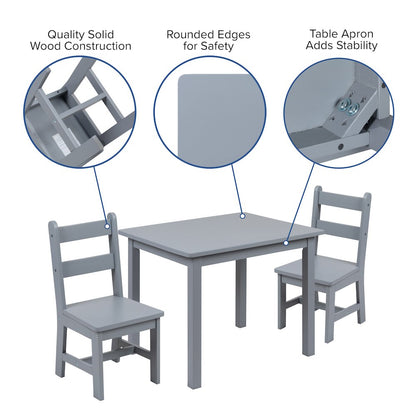 Quality Solid Wood Construction

Rounded Edges for Safety

Table Apron Adds Stability